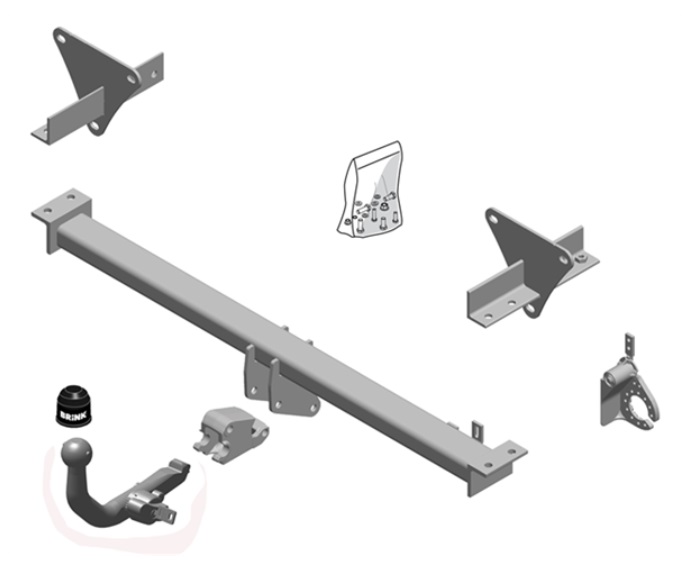 BRINK