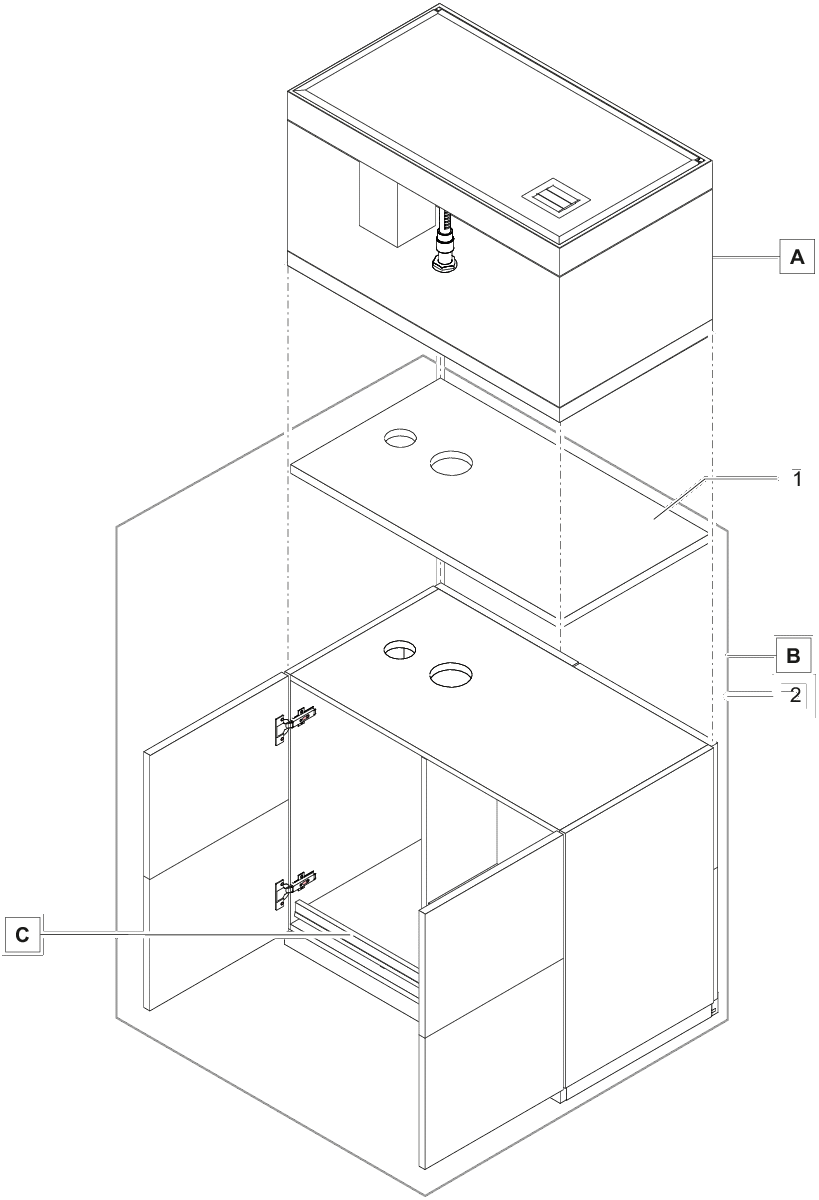 A
1
B
2
C